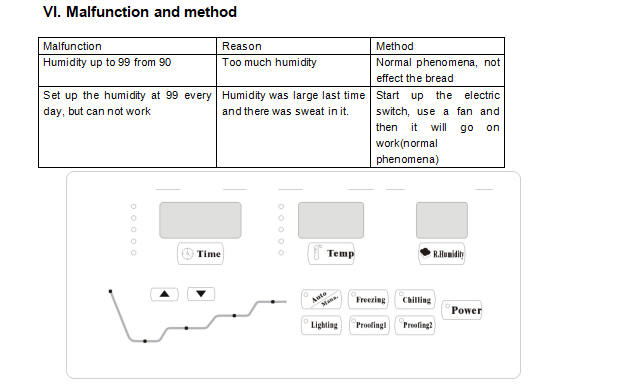 VI. Malfunction and method

| Malfunction | Reason | Method |
|---|---|---|
| Humidity up to 99 from 90 | Too much humidity | Normal phenomena, not effect the bread |
| Set up the humidity at 99 every day, but can not work | Humidity was large last time and there was sweat in it. | Start up the electric switch, use a fan and then it will go on work(normal phenomena) |

Time

Temp

R.Humidity

Auto Manu.

Freezing

Chilling

Power

Lighting

Proofing1

Proofing2